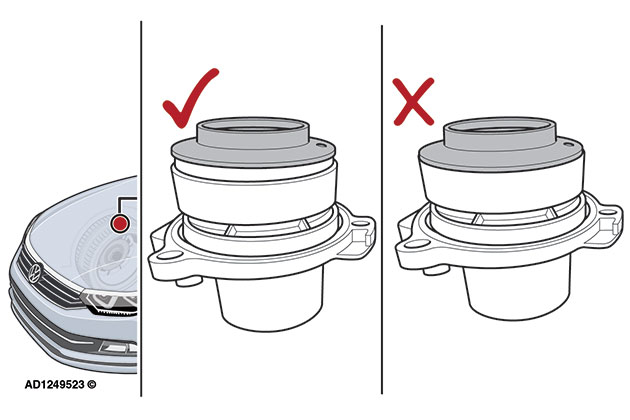 AD1249523 ©