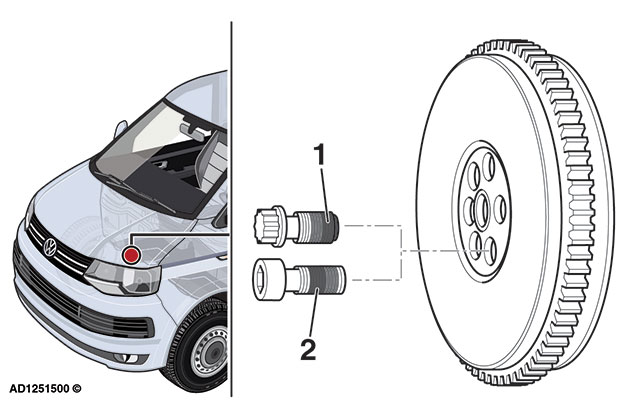 1

2

AD1251500 ©