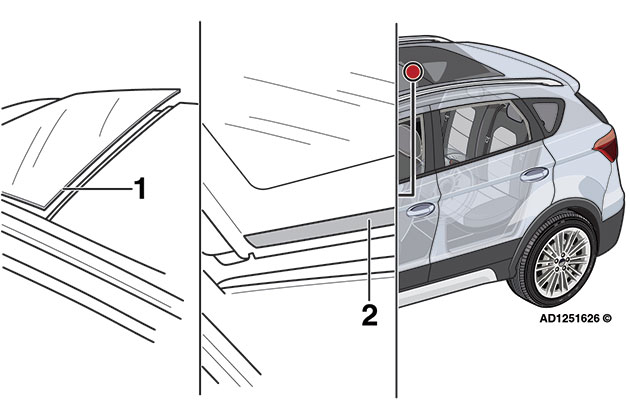 1

2

AD1251626 ©