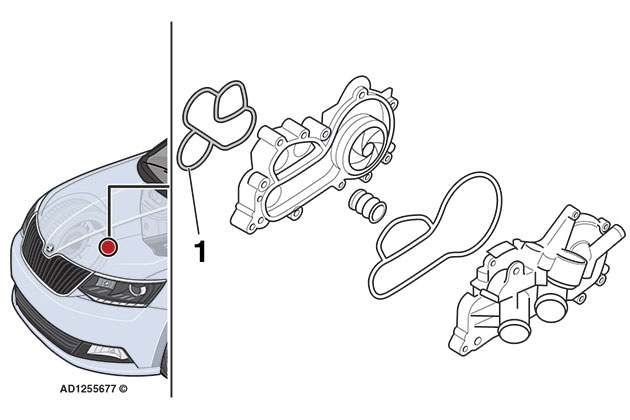 1

AD1255677 ©