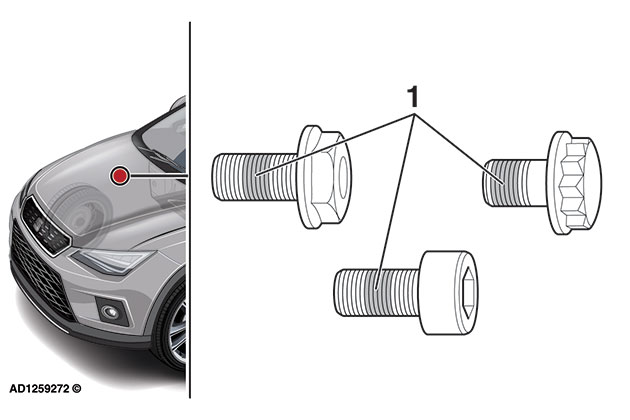 1

AD1259272 ©