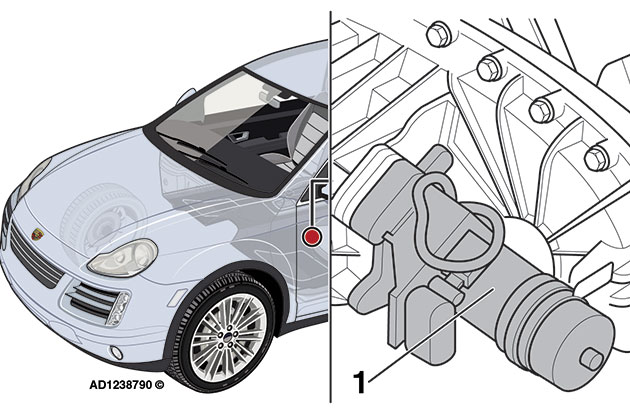 AD1238790 ©

1