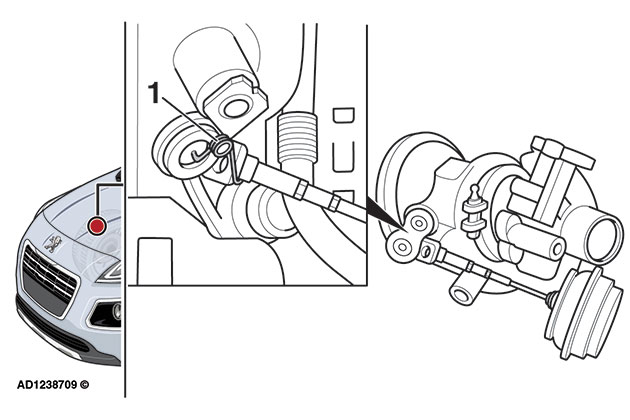 1

AD1238709 ©