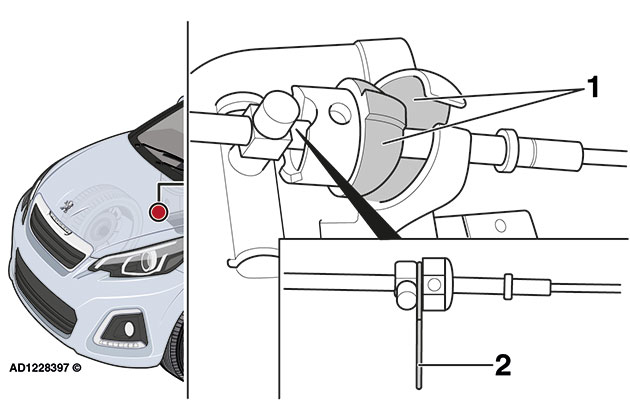 1

2

AD1228397 ©