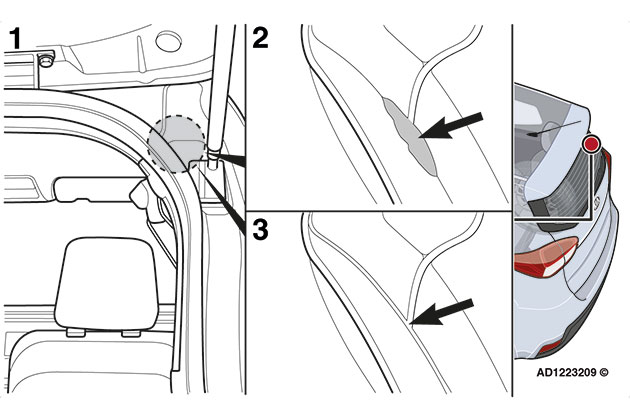 1
2
3
AD1223209 ©