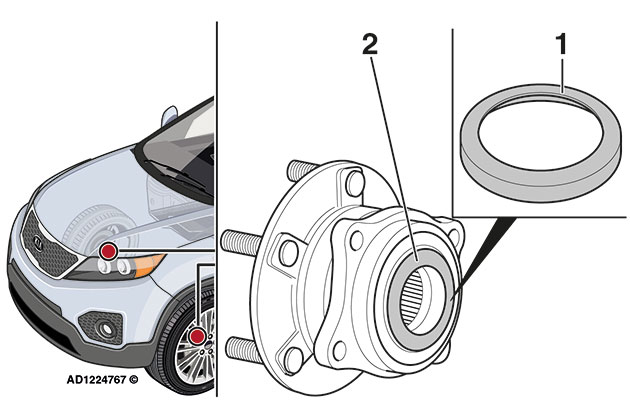 2

1

AD1224767 ©