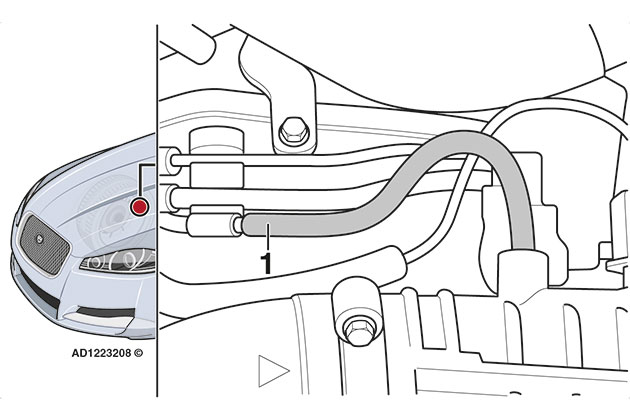 1

AD1223208 ©