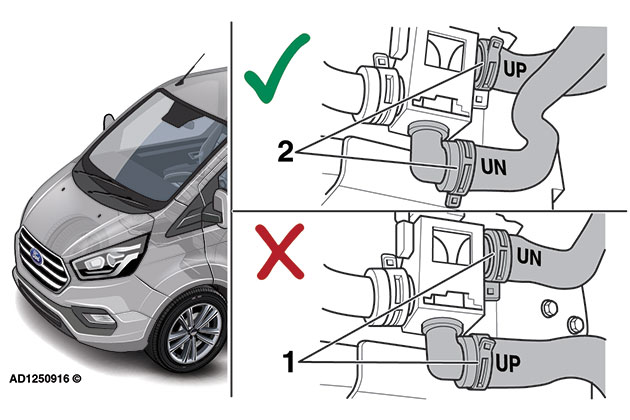 UP
2
UN
UN
1
UP
AD1250916 ©