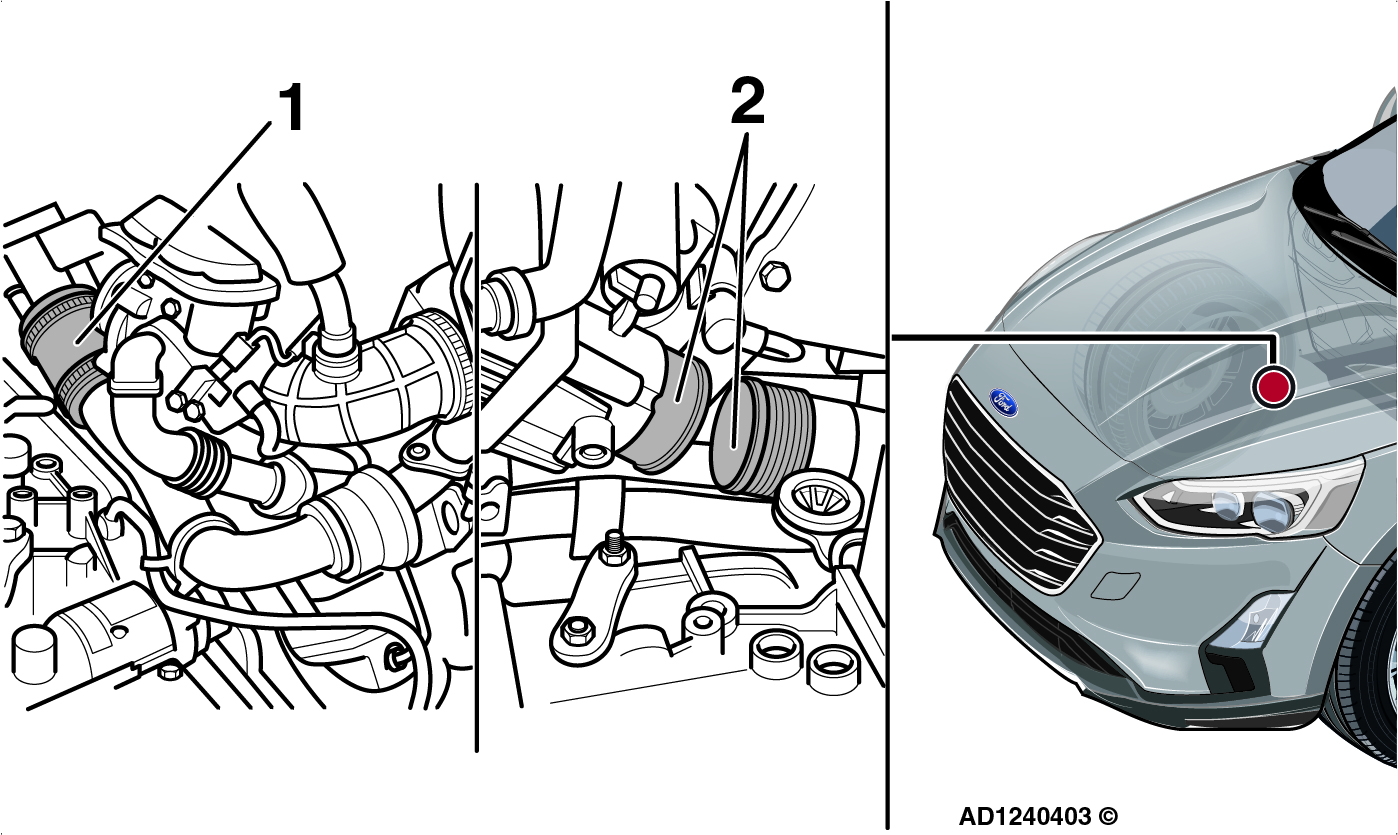 1

2

Ford

AD1240403 ©