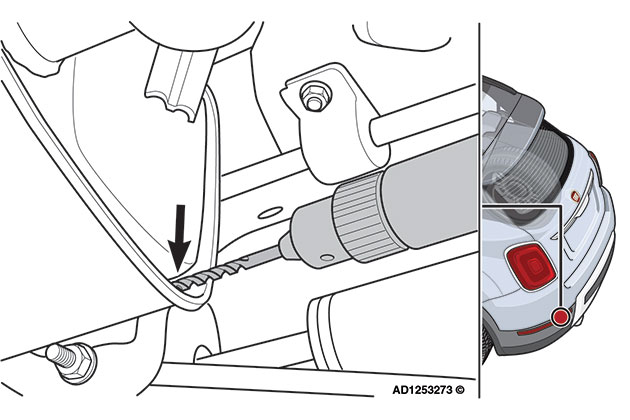 AD1253273 ©