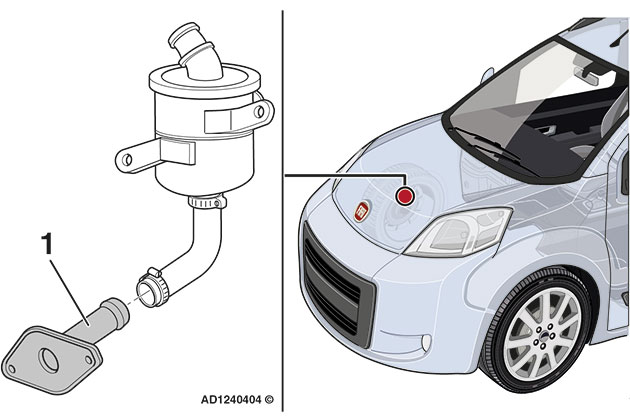 1

AD1240404 ©