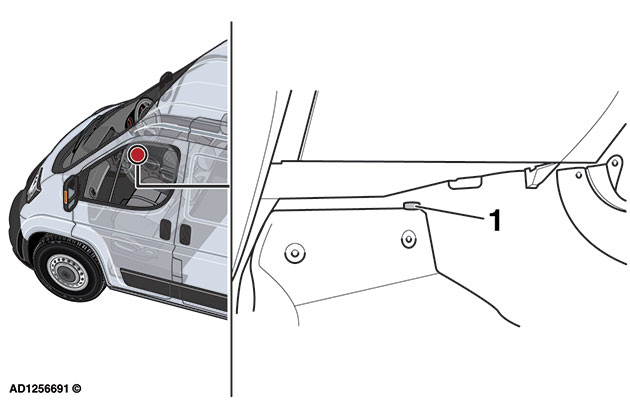 1

AD1256691 ©