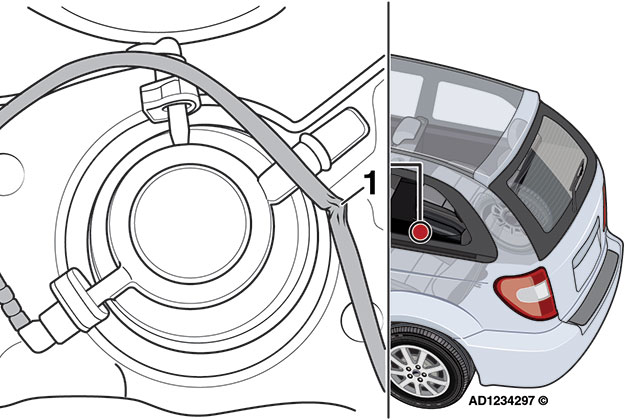 1

AD1234297 ©