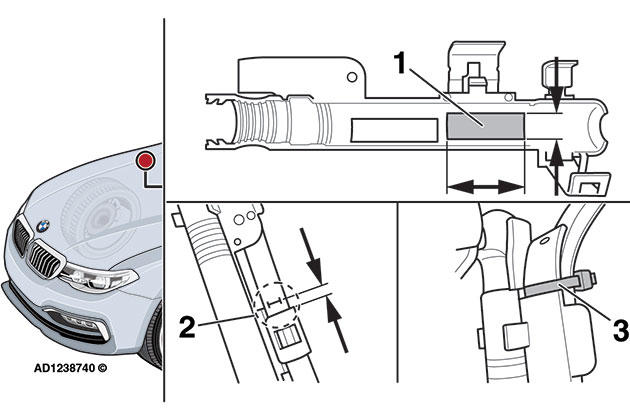 1

2

3

AD1238740 ©