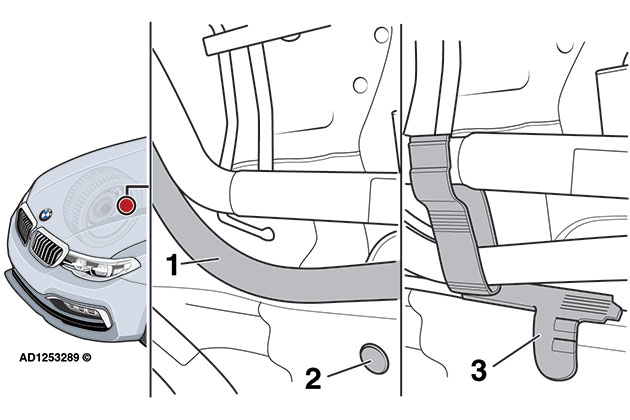 AD1253289 ©

1

2

3