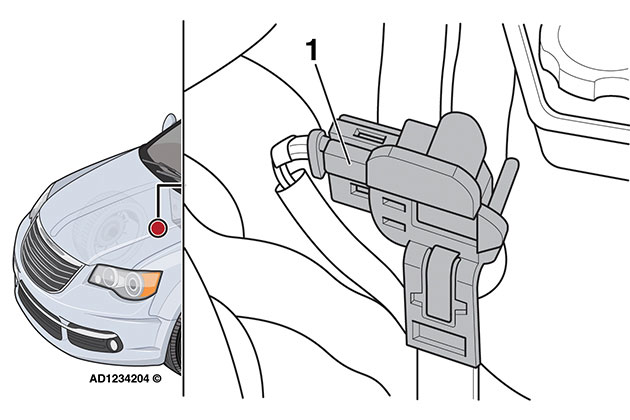 1

AD1234204 ©