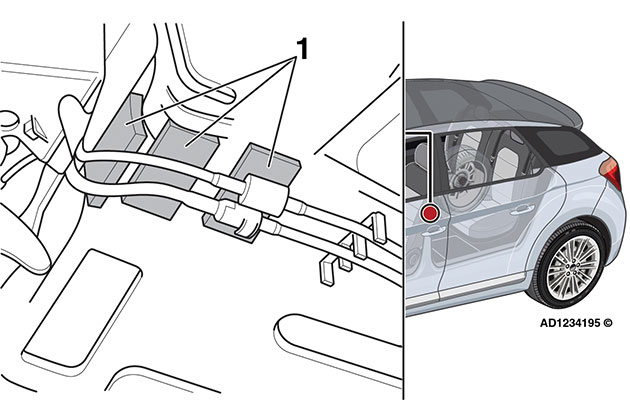 1

AD1234195 ©