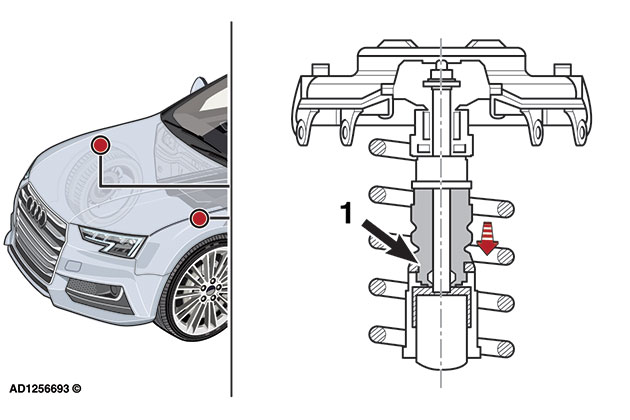 1

AD1256693 ©