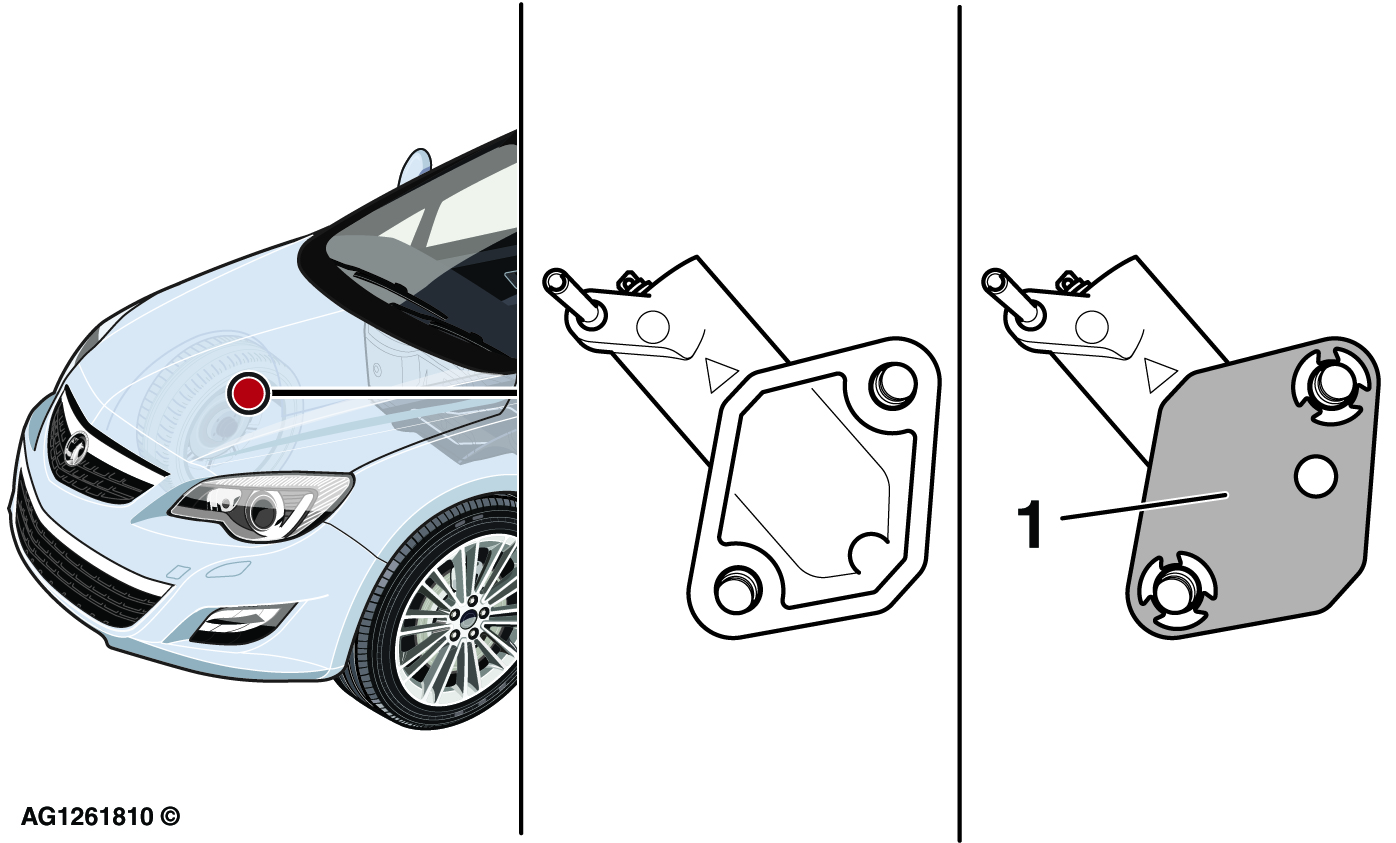 1

AG1261810 ©