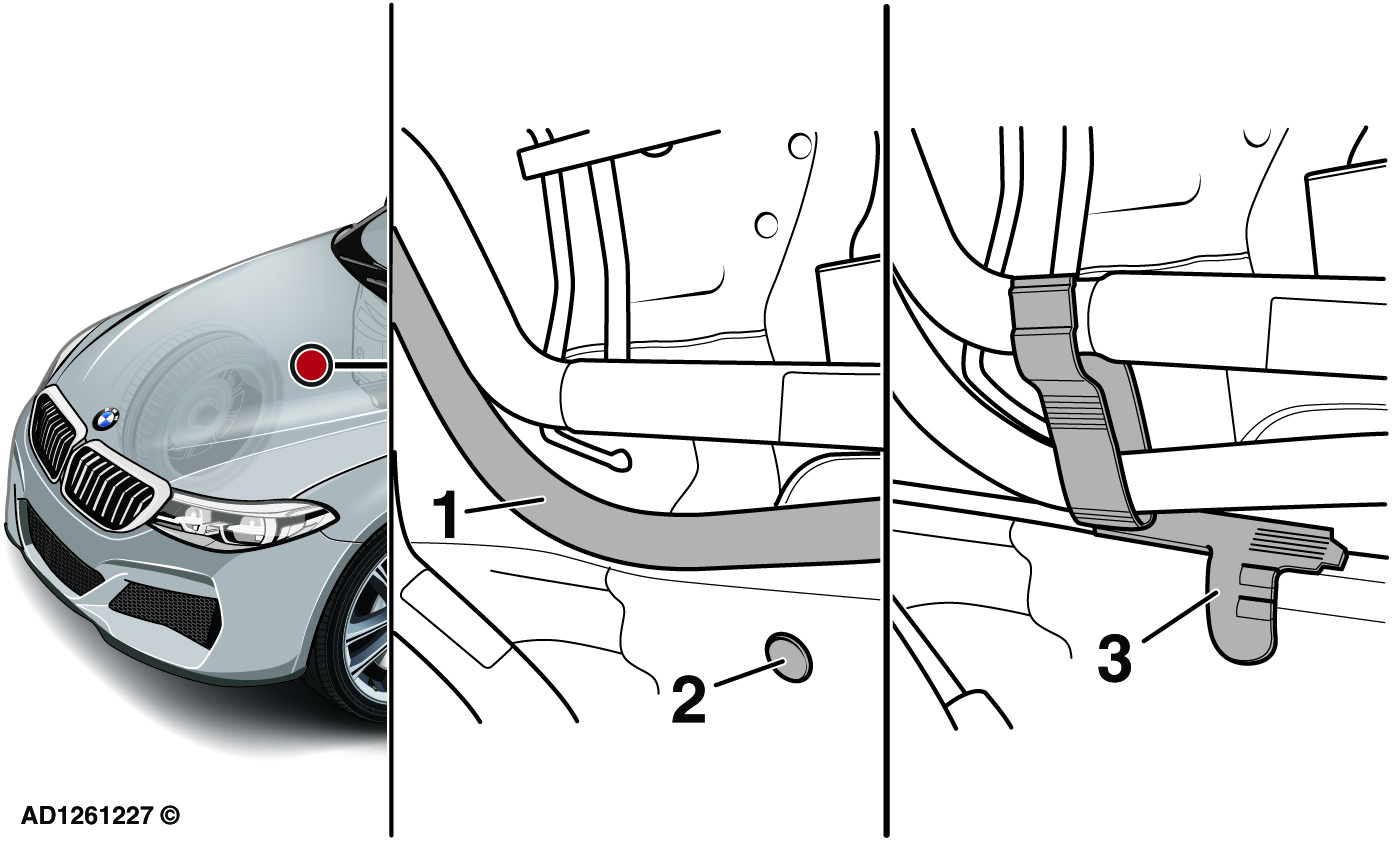 1
2
3
AD1261227 ©