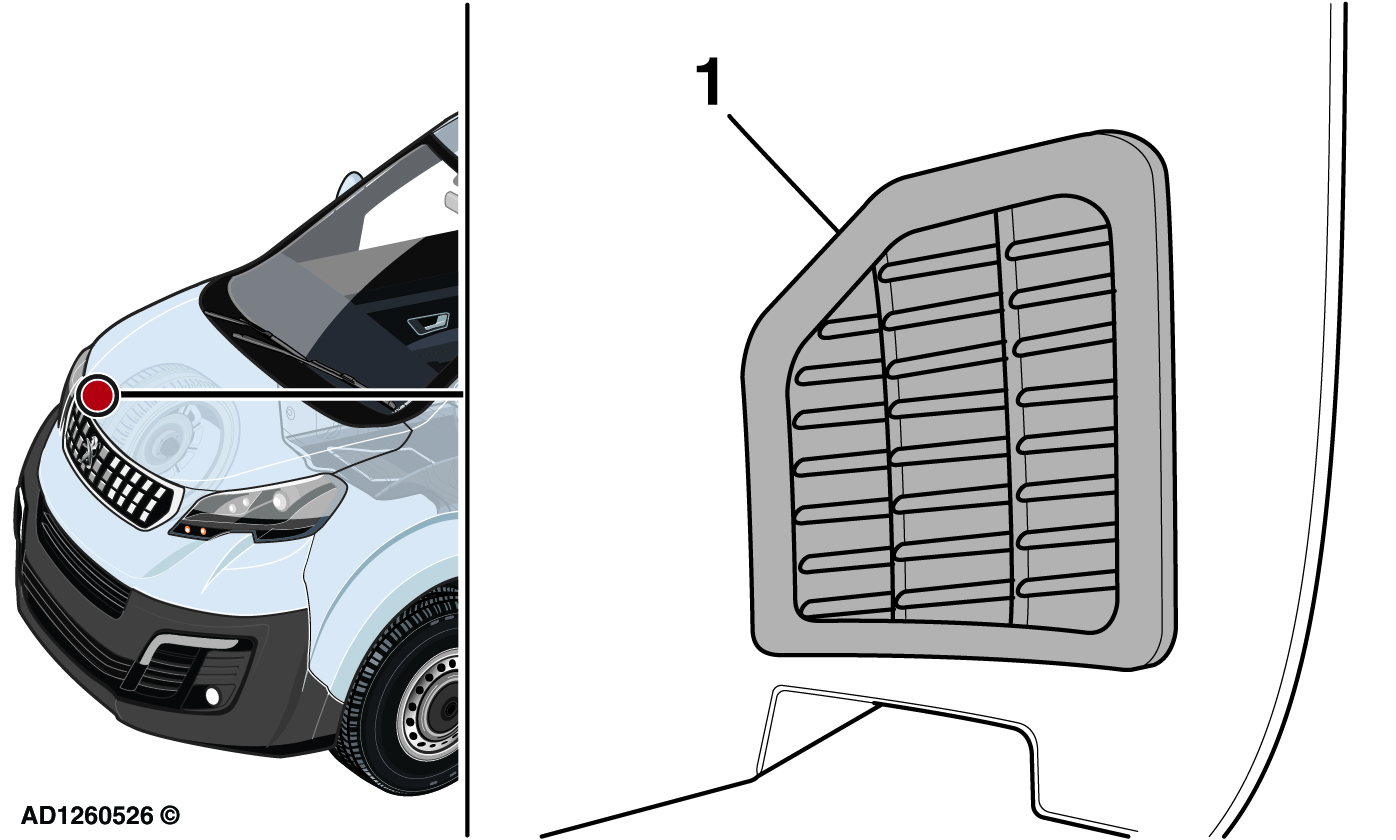 1

AD1260526 ©